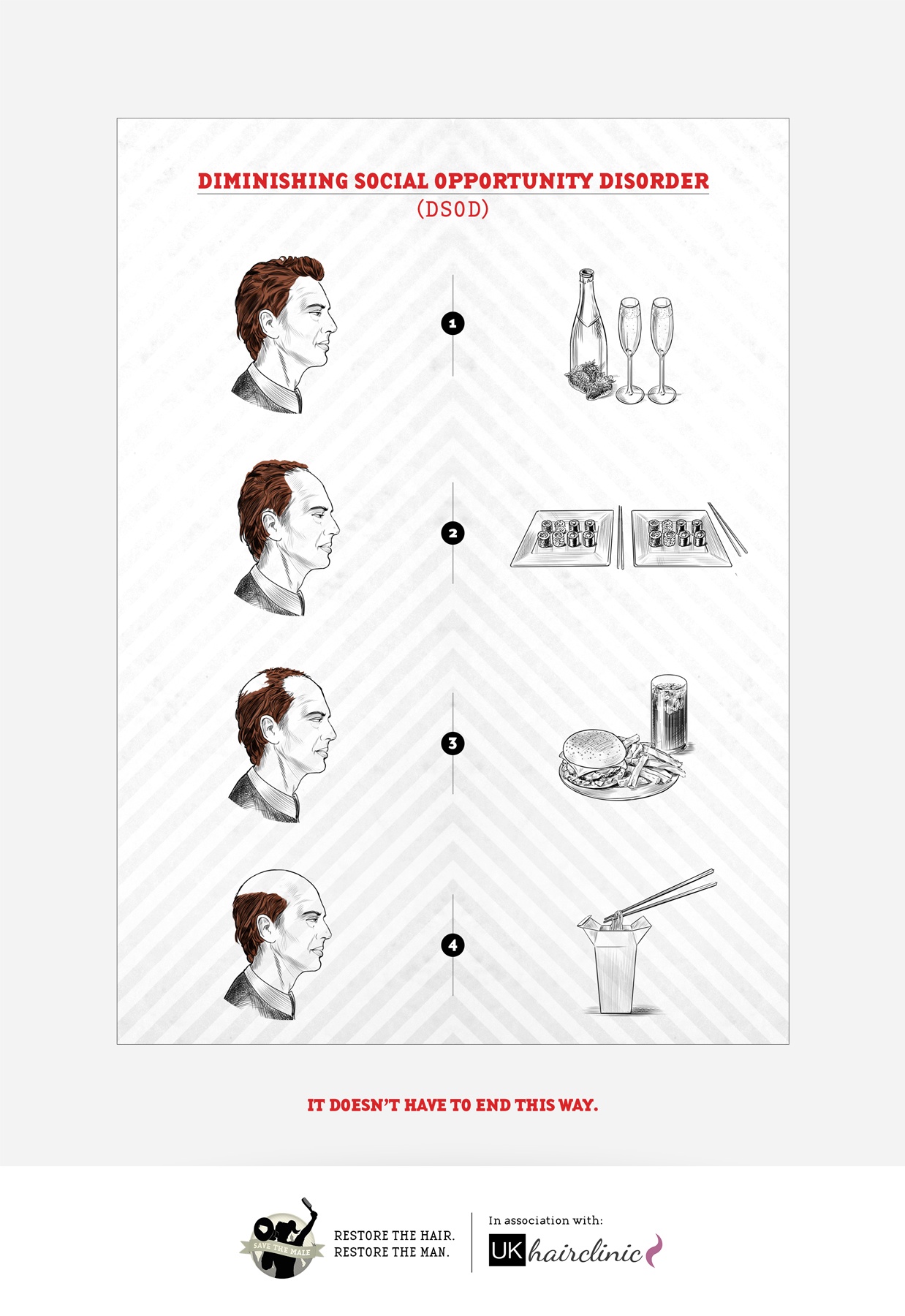 DIMINISHING SOCIAL OPPORTUNITY DISORDER
(DSOD)

1

2

3

4

IT DOESN'T HAVE TO END THIS WAY.

SAVE THE MALE

RESTORE THE HAIR.
RESTORE THE MAN.

In association with:

UK hairclinic